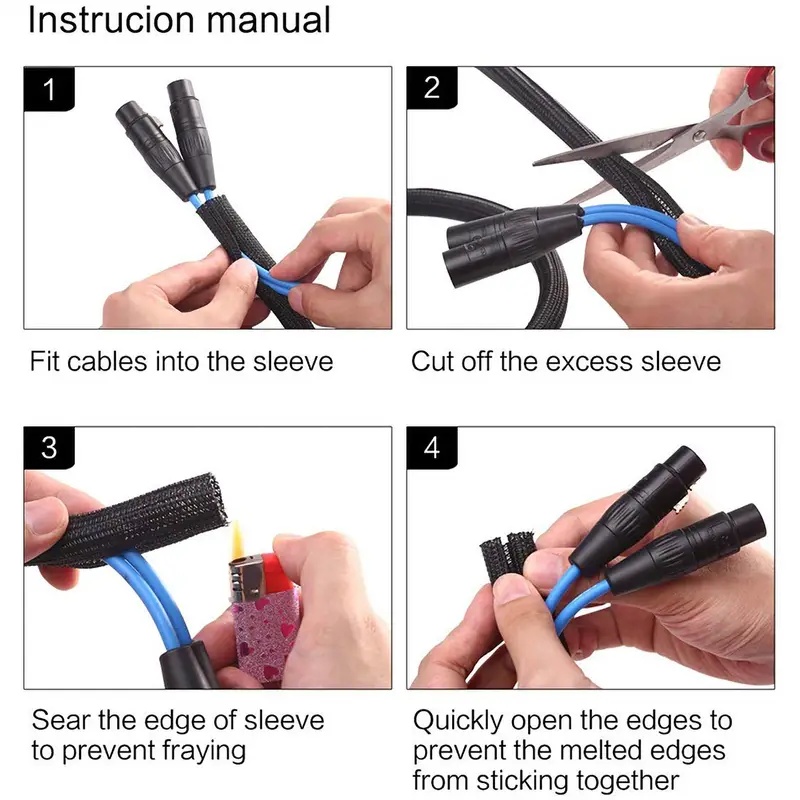 Instrucion manual

1

Fit cables into the sleeve

2

Cut off the excess sleeve

3

Sear the edge of sleeve to prevent fraying

4

Quickly open the edges to prevent the melted edges from sticking together